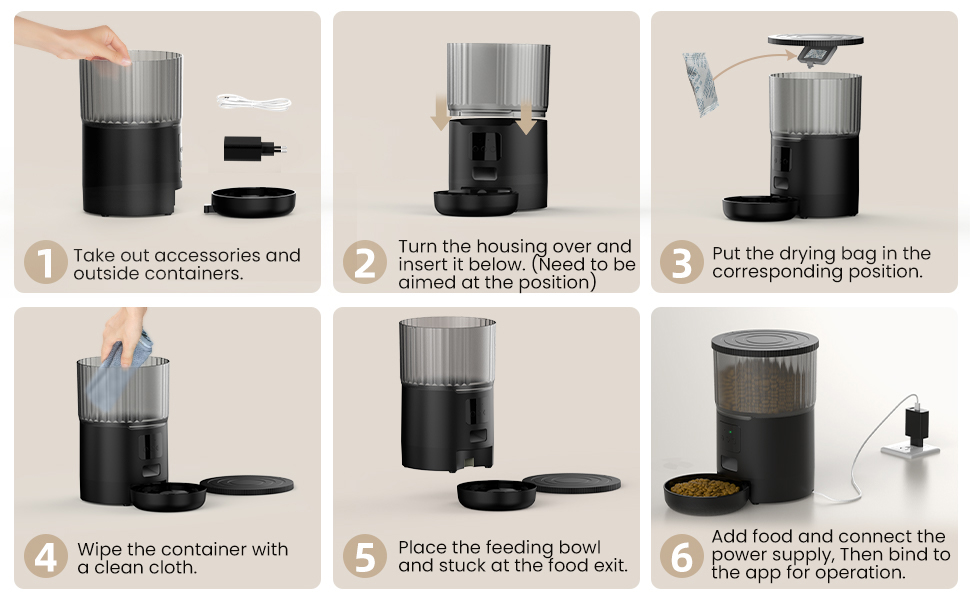 1 Take out accessories and outside containers.

2 Turn the housing over and insert it below. (Need to be aimed at the position)

3 Put the drying bag in the corresponding position.

4 Wipe the container with a clean cloth.

5 Place the feeding bowl and stuck at the food exit.

6 Add food and connect the power supply, Then bind to the app for operation.